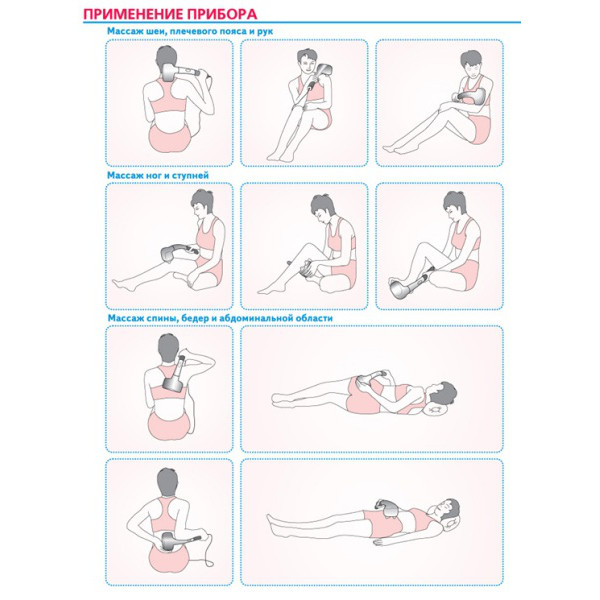 ПРИМЕНЕНИЕ ПРИБОРА

Массаж шеи, плечевого пояса и рук

Массаж ног и ступней

Массаж спины, бедер и абдоминальной области